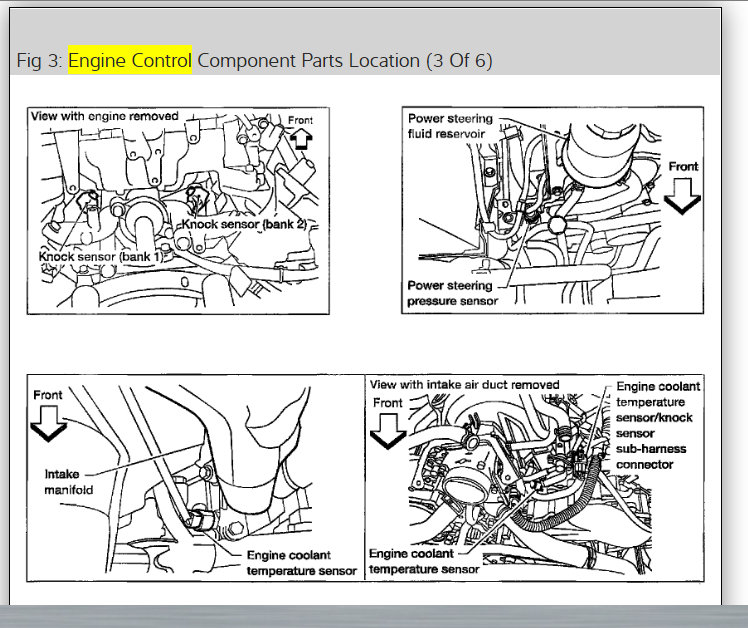 Fig 3: Engine Control Component Parts Location (3 Of 6)

View with engine removed
Front
Knock sensor (bank 2)
Knock sensor (bank 1)

Power steering fluid reservoir
Front
Power steering pressure sensor

Front
Intake manifold
Engine coolant temperature sensor

View with intake air duct removed
Front
Engine coolant temperature sensor/knock sensor sub-harness connector
Engine coolant temperature sensor