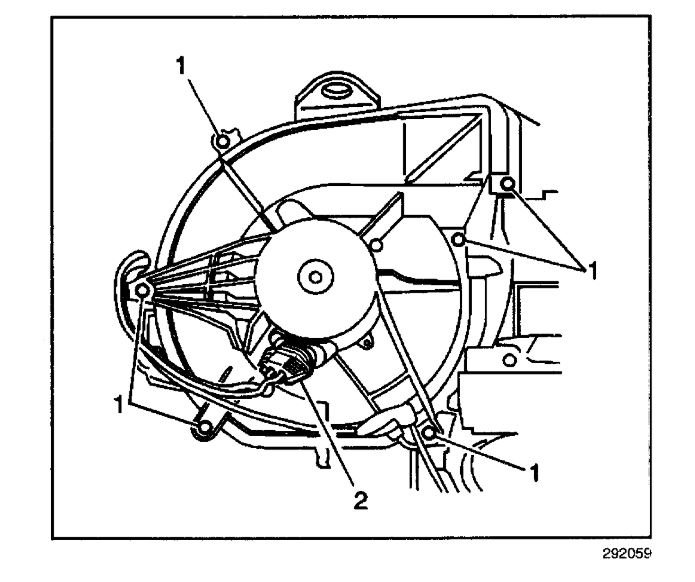 1
1
1
1
2
292059