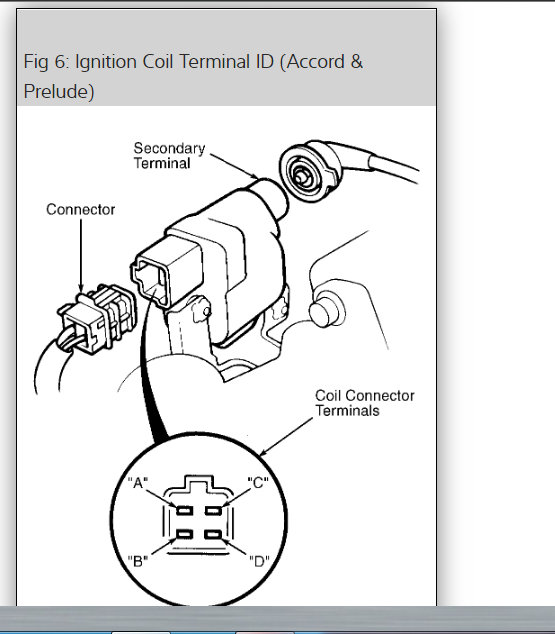 Fig 6: Ignition Coil Terminal ID (Accord & Prelude)

Secondary Terminal

Connector

Coil Connector Terminals

"A"

"C"

"B"

"D"