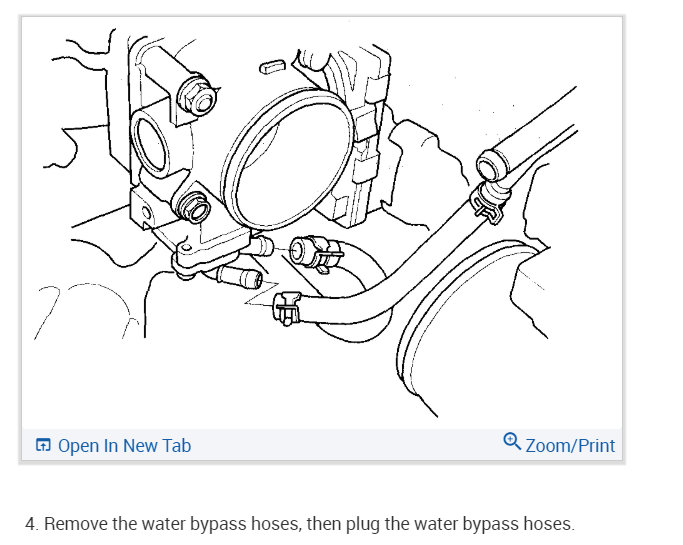 Open In New Tab

Zoom/Print

4. Remove the water bypass hoses, then plug the water bypass hoses.