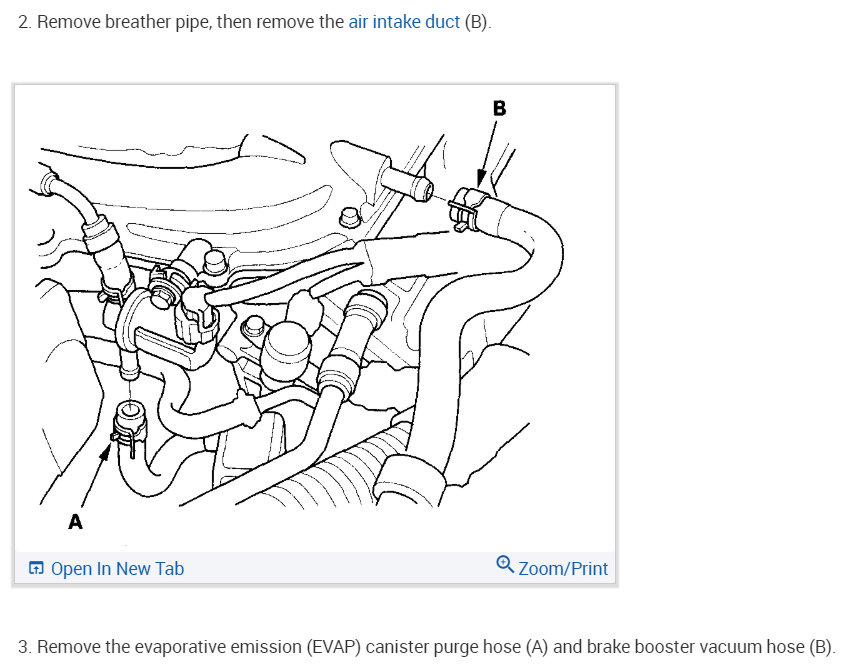 2. Remove breather pipe, then remove the air intake duct (B).

B

A

Open In New Tab

Zoom/Print

3. Remove the evaporative emission (EVAP) canister purge hose (A) and brake booster vacuum hose (B).