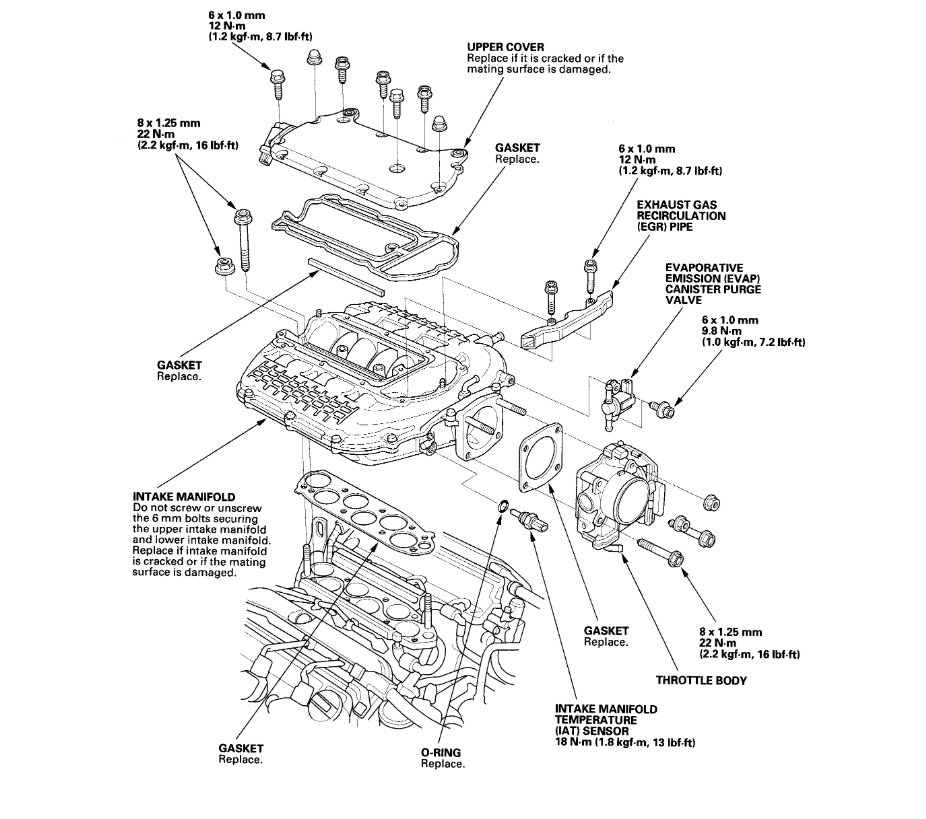 6 x 1.0 mm
12 N·m
(1.2 kgf·m, 8.7 lbf·ft)

UPPER COVER
Replace if it is cracked or if the mating surface is damaged.

8 x 1.25 mm
22 N·m
(2.2 kgf·m, 16 lbf·ft)

GASKET
Replace.

6 x 1.0 mm
12 N·m
(1.2 kgf·m, 8.7 lbf·ft)

EXHAUST GAS RECIRCULATION (EGR) PIPE

EVAPORATIVE EMISSION (EVAP) CANISTER PURGE VALVE

6 x 1.0 mm
9.8 N·m
(1.0 kgf·m, 7.2 lbf·ft)

GASKET
Replace.

INTAKE MANIFOLD
Do not screw or unscrew the 6 mm bolts securing the upper intake manifold and lower intake manifold. Replace if intake manifold is cracked or if the mating surface is damaged.

GASKET
Replace.

8 x 1.25 mm
22 N·m
(2.2 kgf·m, 16 lbf·ft)

THROTTLE BODY

INTAKE MANIFOLD TEMPERATURE (IAT) SENSOR
18 N·m (1.8 kgf·m, 13 lbf·ft)

GASKET
Replace.

O-RING
Replace.