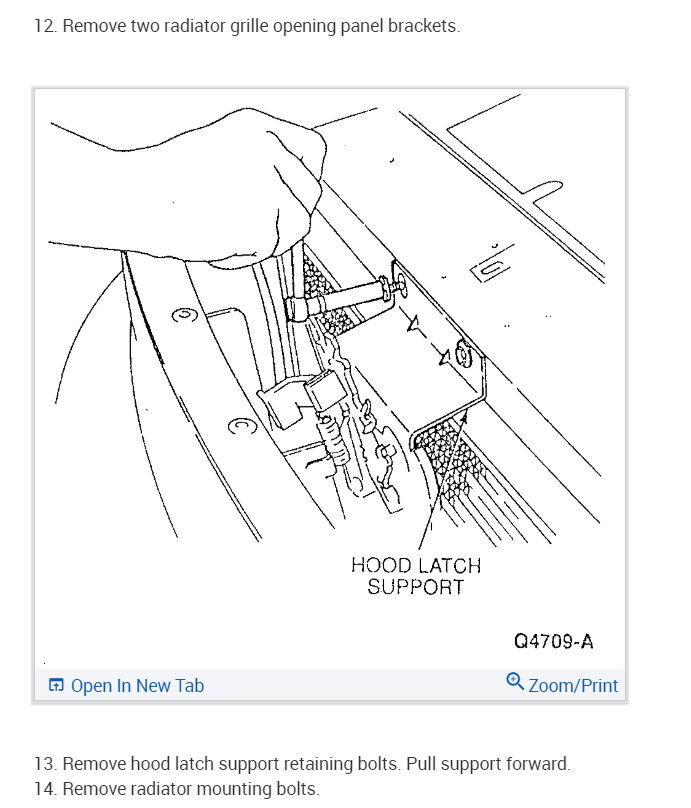 12. Remove two radiator grille opening panel brackets.

HOOD LATCH SUPPORT

Q4709-A

Open In New Tab

Zoom/Print

13. Remove hood latch support retaining bolts. Pull support forward.
14. Remove radiator mounting bolts.