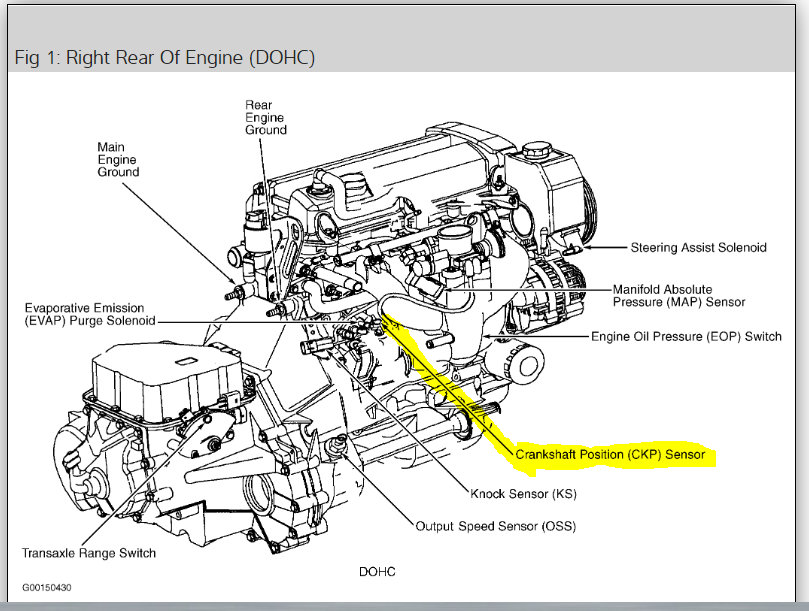 Fig 1: Right Rear Of Engine (DOHC)

Rear Engine Ground

Main Engine Ground

Steering Assist Solenoid

Manifold Absolute Pressure (MAP) Sensor

Evaporative Emission (EVAP) Purge Solenoid

Engine Oil Pressure (EOP) Switch

Crankshaft Position (CKP) Sensor

Knock Sensor (KS)

Output Speed Sensor (OSS)

Transaxle Range Switch

DOHC

G00150430