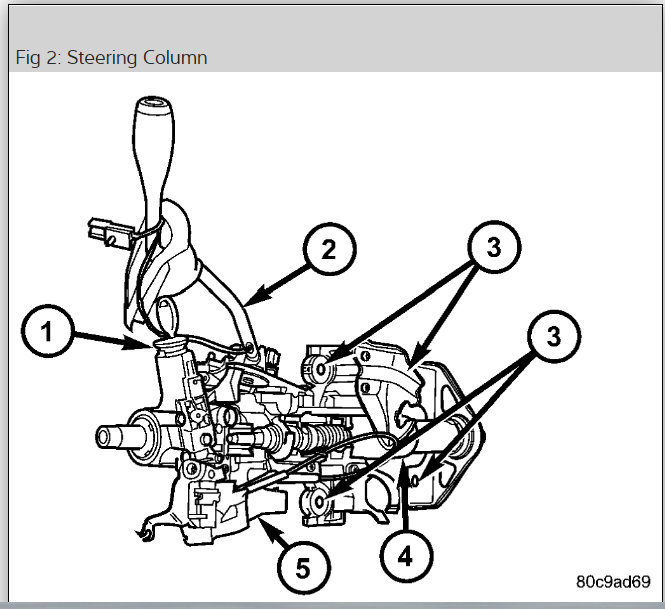 Fig 2: Steering Column

2

3

1

3

5

4

80c9ad69