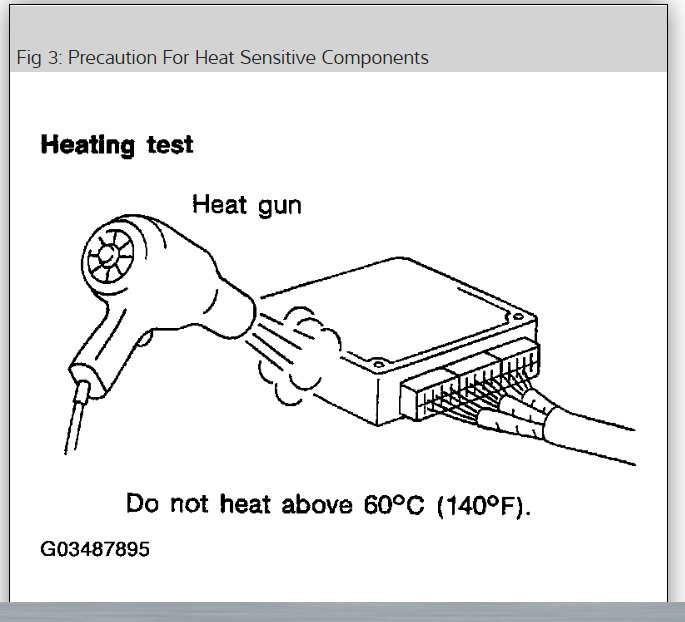 Fig 3: Precaution For Heat Sensitive Components

Heating test

Heat gun

Do not heat above 60°C (140°F).

G03487895