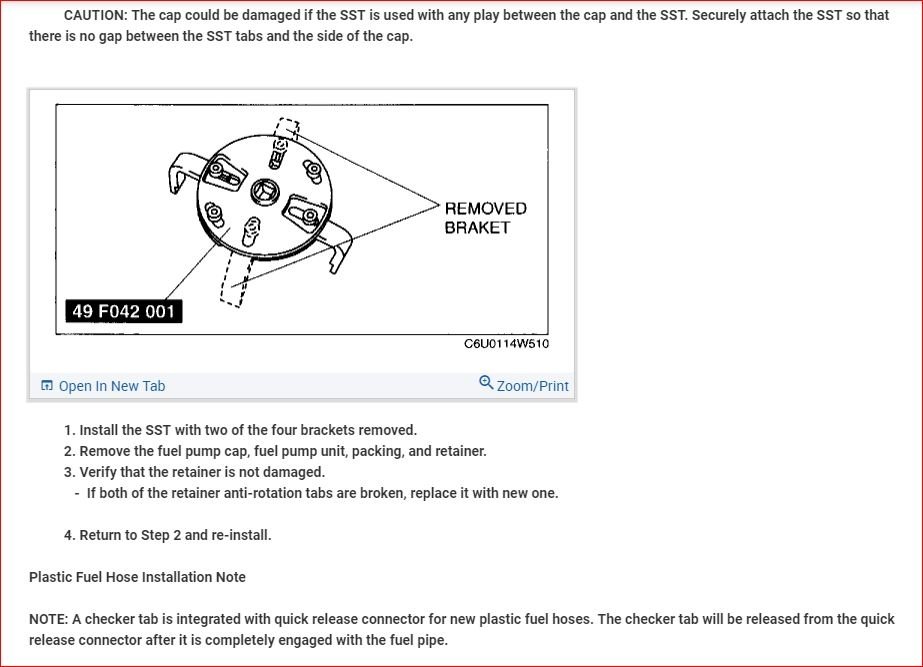 CAUTION: The cap could be damaged if the SST is used with any play between the cap and the SST. Securely attach the SST so that there is no gap between the SST tabs and the side of the cap.

REMOVED BRAKET

49 F042 001

C6U0114W510

Open In New Tab

Zoom/Print

1. Install the SST with two of the four brackets removed.
2. Remove the fuel pump cap, fuel pump unit, packing, and retainer.
3. Verify that the retainer is not damaged.
- If both of the retainer anti-rotation tabs are broken, replace it with new one.

4. Return to Step 2 and re-install.

Plastic Fuel Hose Installation Note

NOTE: A checker tab is integrated with quick release connector for new plastic fuel hoses. The checker tab will be released from the quick release connector after it is completely engaged with the fuel pipe.