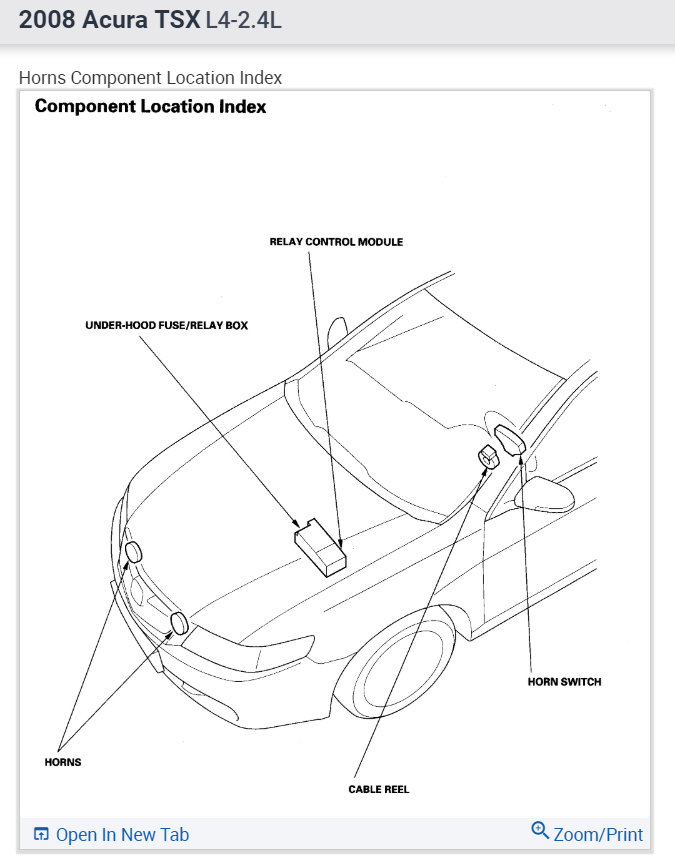 2008 Acura TSX L4-2.4L

Horns Component Location Index

Component Location Index

RELAY CONTROL MODULE

UNDER-HOOD FUSE/RELAY BOX

HORN SWITCH

HORNS

CABLE REEL

Open In New Tab

Zoom/Print