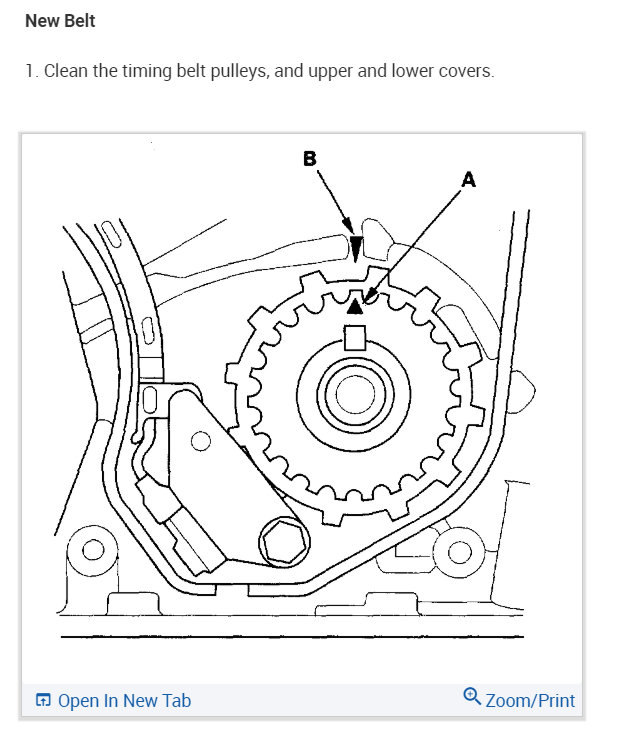 New Belt

1. Clean the timing belt pulleys, and upper and lower covers.

B

A

Open In New Tab

Zoom/Print