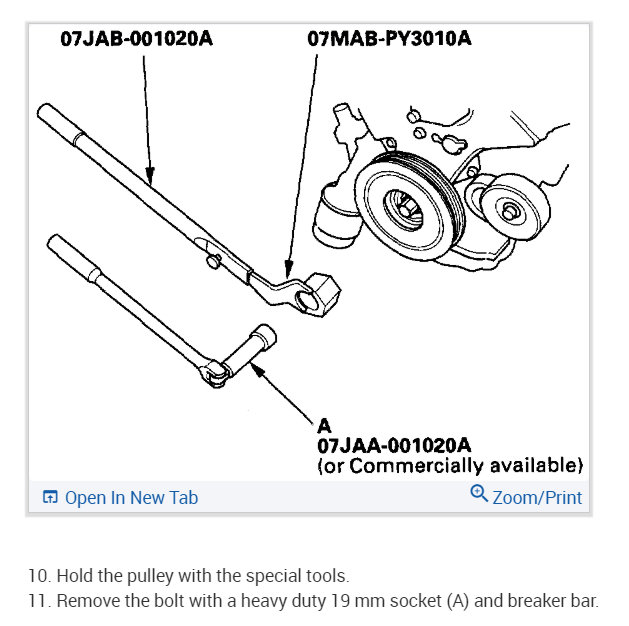 07JAB-001020A
07MAB-PY3010A

A
07JAA-001020A
(or Commercially available)

Open In New Tab
Zoom/Print

10. Hold the pulley with the special tools.
11. Remove the bolt with a heavy duty 19 mm socket (A) and breaker bar.