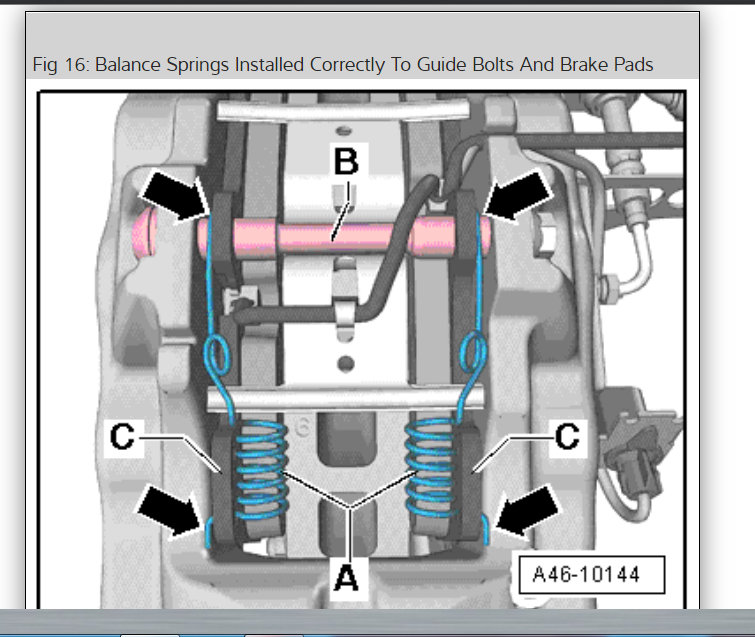 Fig 16: Balance Springs Installed Correctly To Guide Bolts And Brake Pads

B

C

C

A

A46-10144