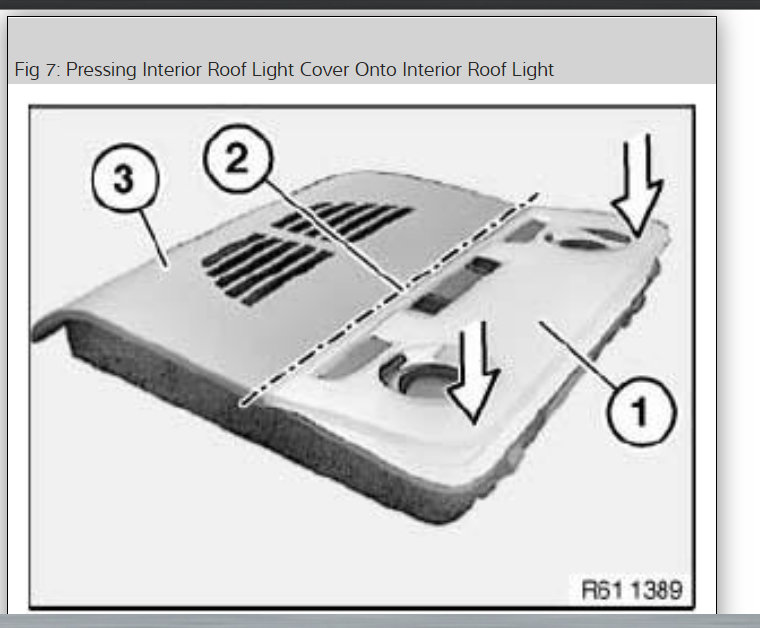 Fig 7: Pressing Interior Roof Light Cover Onto Interior Roof Light

3

2

1

R61 1389