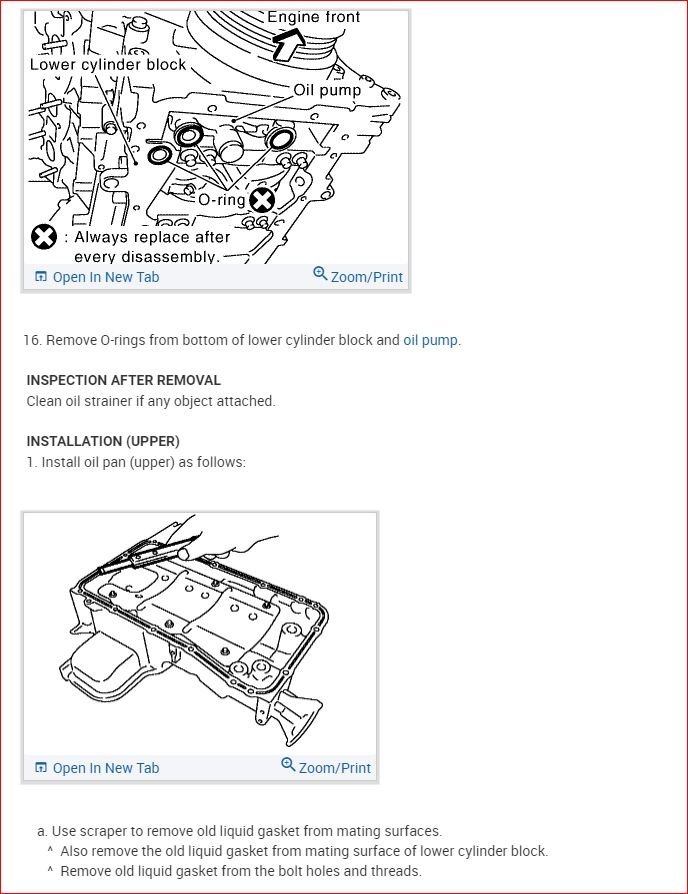 Engine front
Lower cylinder block
Oil pump
O-ring
: Always replace after every disassembly.
Open In New Tab
Zoom/Print

16. Remove O-rings from bottom of lower cylinder block and oil pump.

INSPECTION AFTER REMOVAL
Clean oil strainer if any object attached.

INSTALLATION (UPPER)
1. Install oil pan (upper) as follows:

Open In New Tab
Zoom/Print

a. Use scraper to remove old liquid gasket from mating surfaces.
^ Also remove the old liquid gasket from mating surface of lower cylinder block.
^ Remove old liquid gasket from the bolt holes and threads.