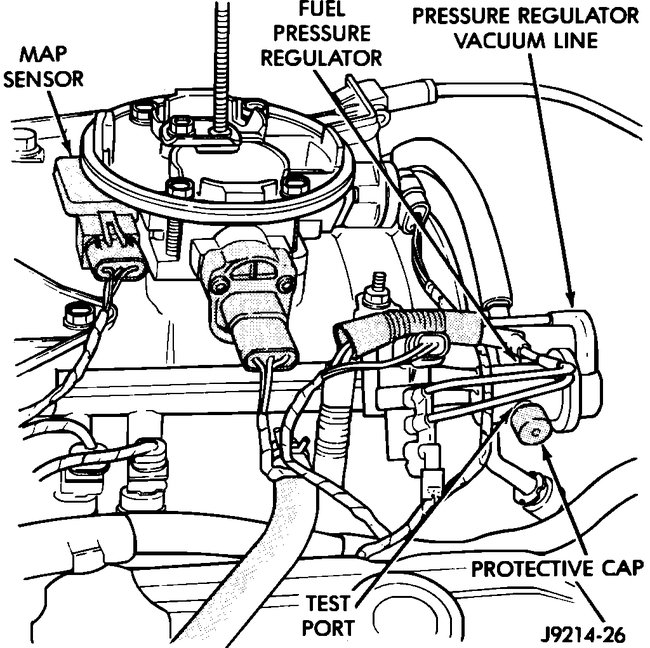 MAP SENSOR

FUEL PRESSURE REGULATOR

PRESSURE REGULATOR VACUUM LINE

PROTECTIVE CAP

TEST PORT

J9214-26