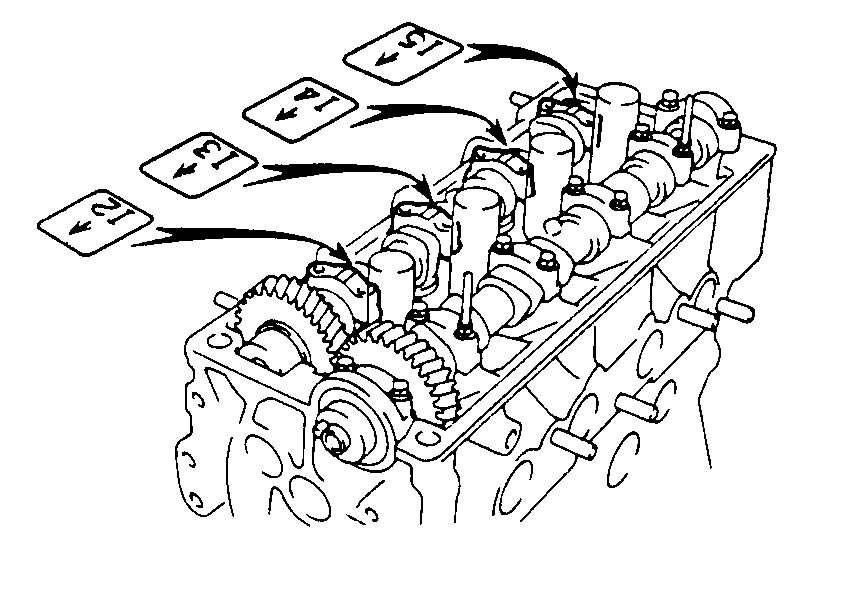 I5
I4
I3
I2