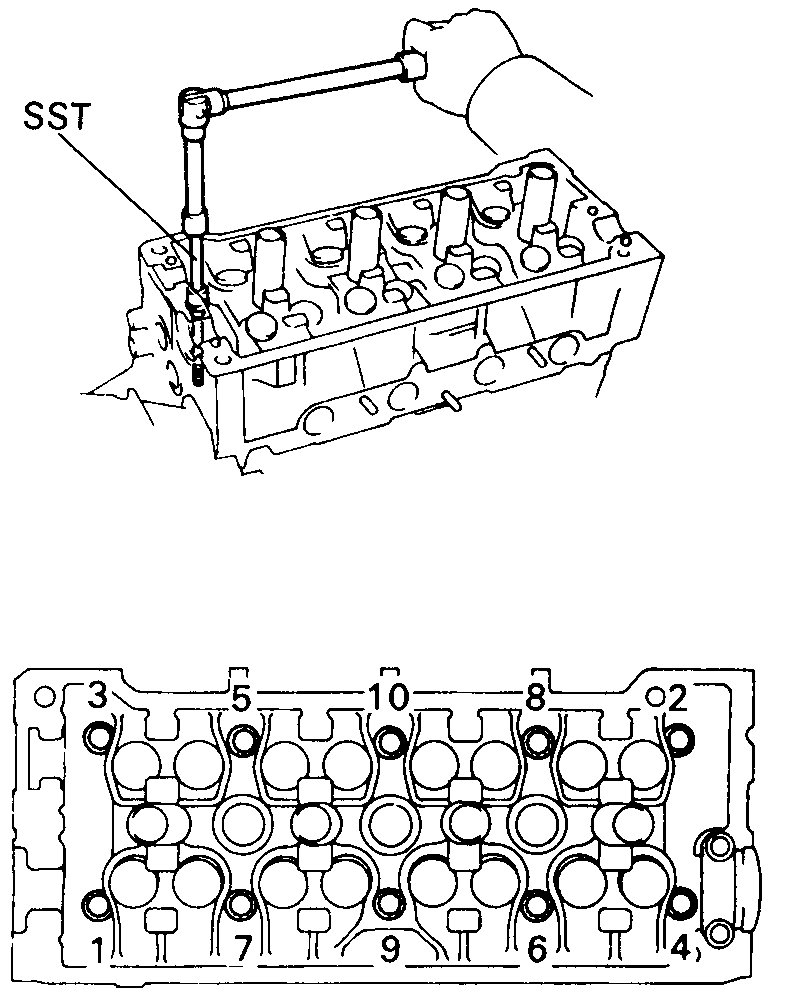 SST

3 5 10 8 2

1 7 9 6 4