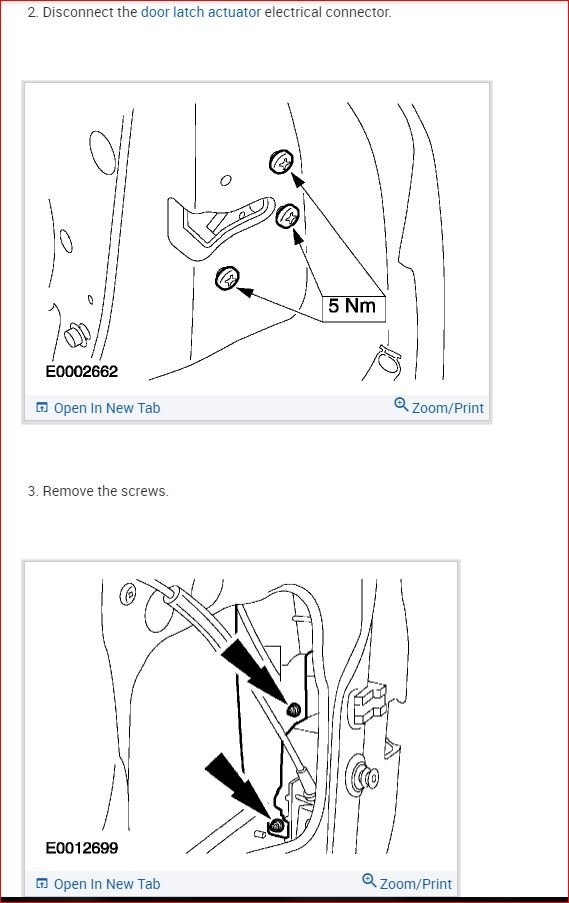 2. Disconnect the door latch actuator electrical connector.

5 Nm

E0002662

Open In New Tab

Zoom/Print

3. Remove the screws.

E0012699

Open In New Tab

Zoom/Print