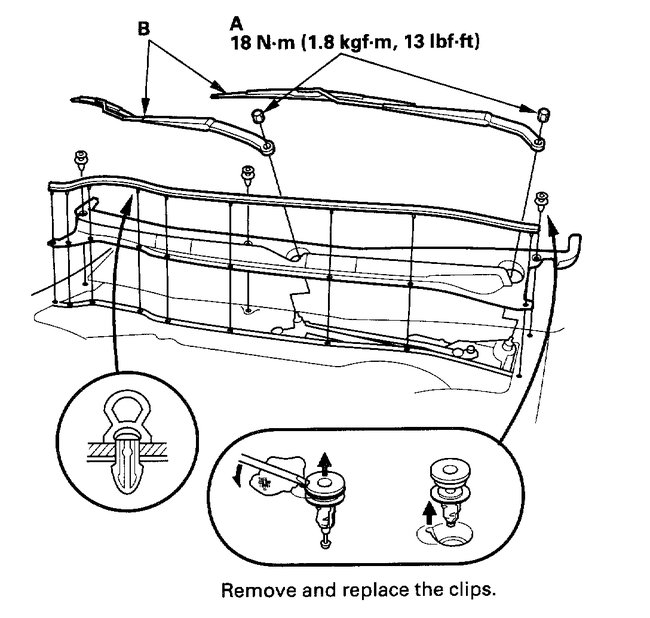 B

A
18 N·m (1.8 kgf·m, 13 lbf·ft)

Remove and replace the clips.