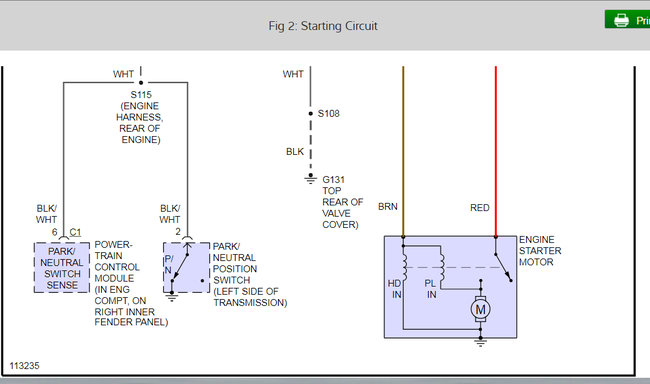 Fig 2: Starting Circuit

Pri

WHT

S115 (ENGINE HARNESS, REAR OF ENGINE)

BLK/ WHT

6 C1

PARK/ NEUTRAL SWITCH SENSE

POWER-TRAIN CONTROL MODULE (IN ENG COMPT, ON RIGHT INNER FENDER PANEL)

BLK/ WHT

2

P/ N

PARK/ NEUTRAL POSITION SWITCH (LEFT SIDE OF TRANSMISSION)

WHT

S108

BLK

G131 TOP REAR OF VALVE COVER)

BRN

RED

ENGINE STARTER MOTOR

HD IN

PL IN

M

113235