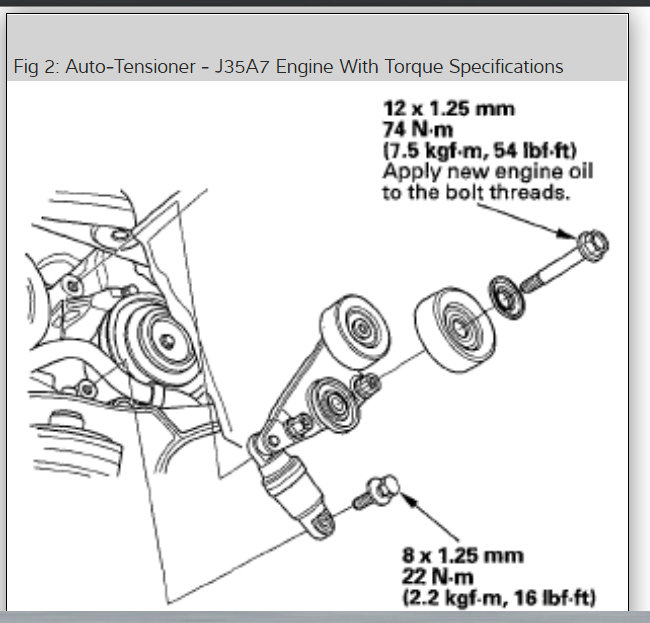 Fig 2: Auto-Tensioner - J35A7 Engine With Torque Specifications

12 x 1.25 mm
74 N·m
(7.5 kgf·m, 54 lbf·ft)
Apply new engine oil to the bolt threads.

8 x 1.25 mm
22 N·m
(2.2 kgf·m, 16 lbf·ft)