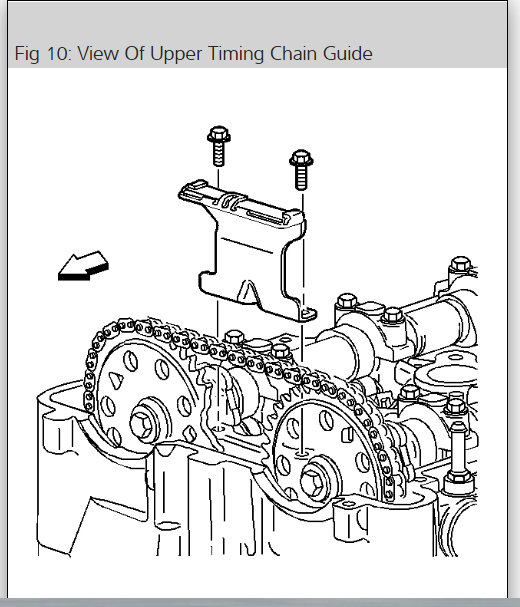 Fig 10: View Of Upper Timing Chain Guide