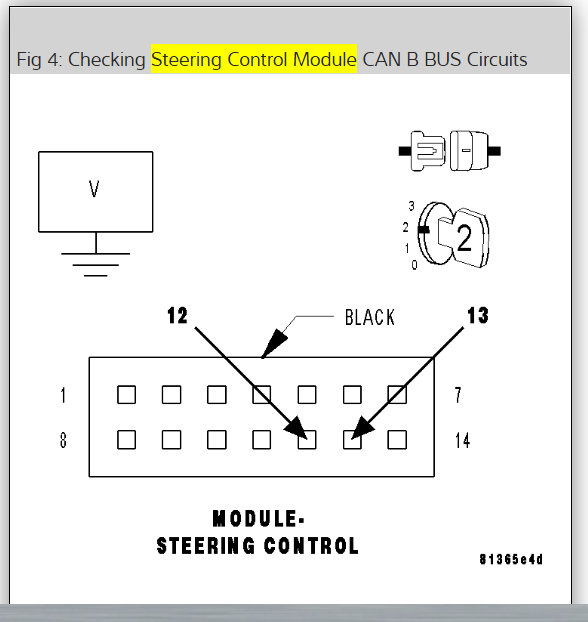 Fig 4: Checking Steering Control Module CAN B BUS Circuits

V

3
2
1
0
2

12
BLACK
13

1
7
8
14

MODULE-
STEERING CONTROL

81365e4d