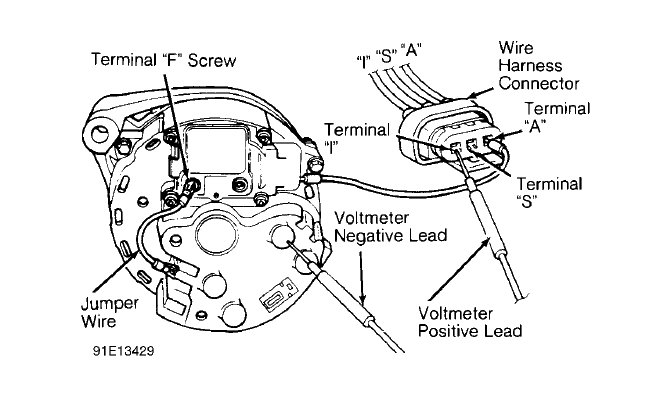 Terminal "F" Screw

"I" "S" "A"

Wire Harness Connector

Terminal "A"

Terminal "I"

Terminal "S"

Voltmeter Negative Lead

Jumper Wire

Voltmeter Positive Lead

91E13429