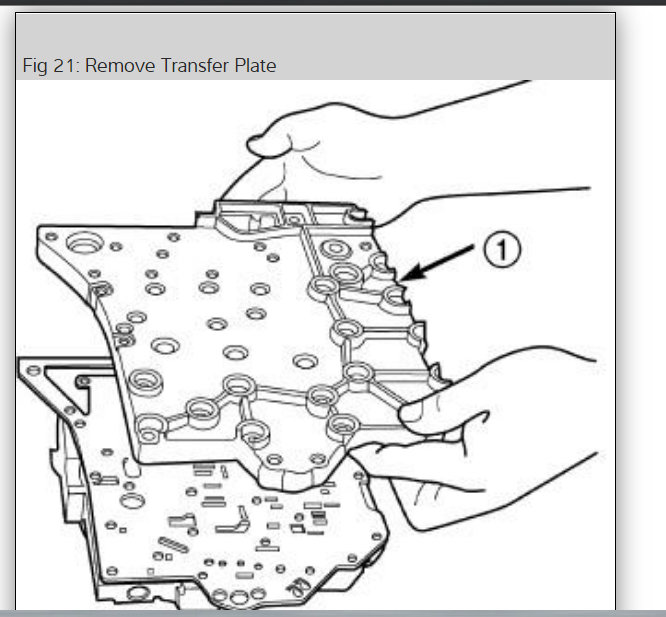 Fig 21: Remove Transfer Plate

1