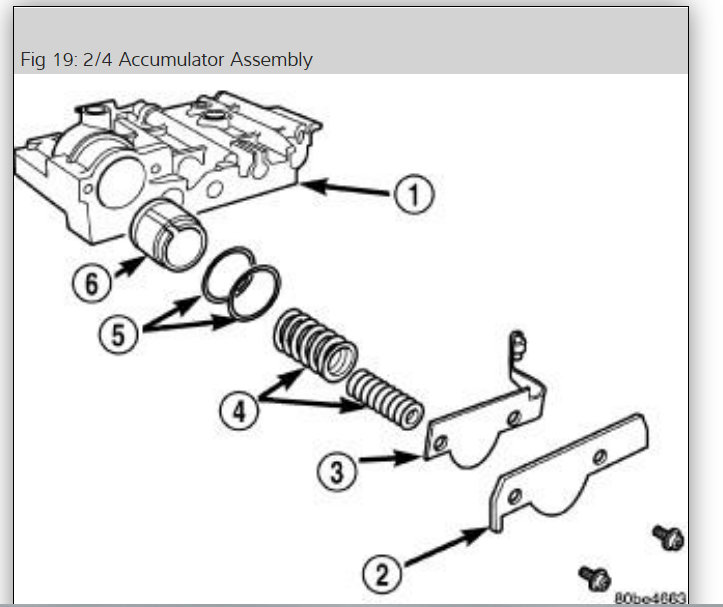 Fig 19: 2/4 Accumulator Assembly

1

6

5

4

3

2

80be4663