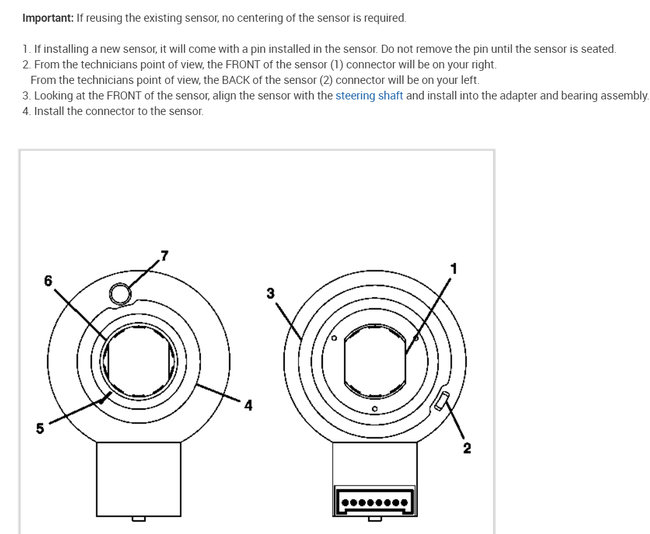 **Important:** If reusing the existing sensor, no centering of the sensor is required.

1. If installing a new sensor, it will come with a pin installed in the sensor. Do not remove the pin until the sensor is seated.
2. From the technicians point of view, the FRONT of the sensor (1) connector will be on your right.
From the technicians point of view, the BACK of the sensor (2) connector will be on your left.
3. Looking at the FRONT of the sensor, align the sensor with the steering shaft and install into the adapter and bearing assembly.
4. Install the connector to the sensor.

7
6
5
4
3
1
2