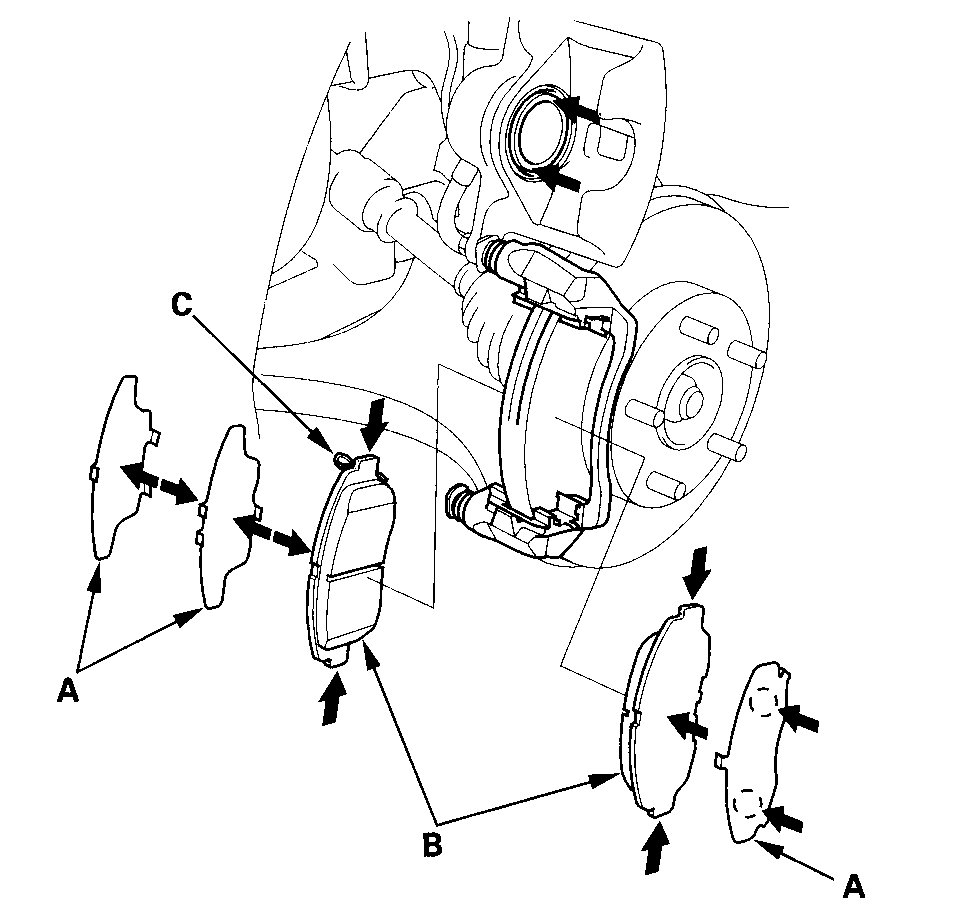 C
A
B
A