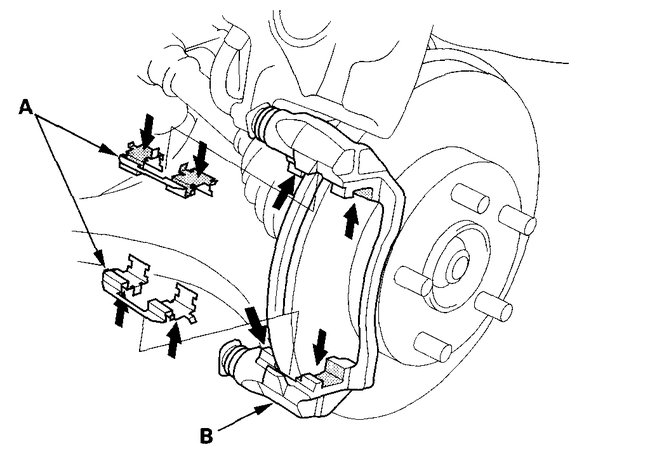 A

B