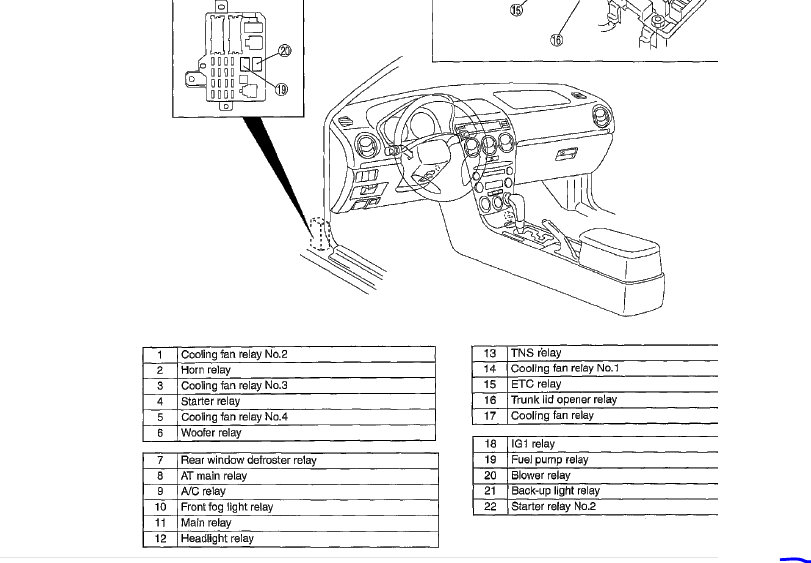 ⑮
⑯
⑳
⑲

| 1 | Cooling fan relay No.2 |
|---|---|
| 2 | Horn relay |
| 3 | Cooling fan relay No.3 |
| 4 | Starter relay |
| 5 | Cooling fan relay No.4 |
| 6 | Woofer relay |

| 7 | Rear window defroster relay |
|---|---|
| 8 | AT main relay |
| 9 | A/C relay |
| 10 | Front fog light relay |
| 11 | Main relay |
| 12 | Headlight relay |

| 13 | TNS relay |
|---|---|
| 14 | Cooling fan relay No.1 |
| 15 | ETC relay |
| 16 | Trunk lid opener relay |
| 17 | Cooling fan relay |

| 18 | IG1 relay |
|---|---|
| 19 | Fuel pump relay |
| 20 | Blower relay |
| 21 | Back-up light relay |
| 22 | Starter relay No.2 |