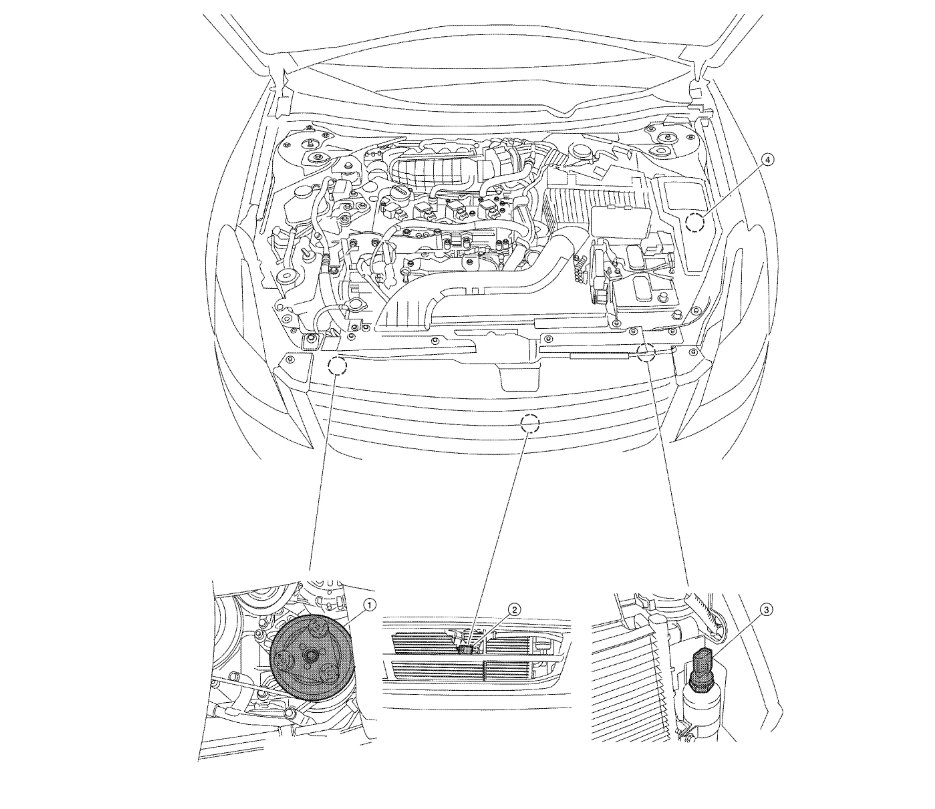 4

1

2

3