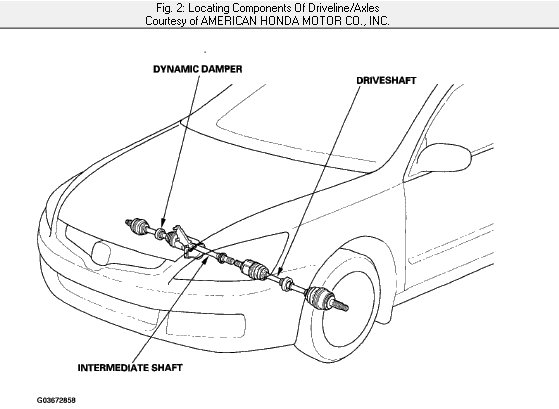 Fig. 2: Locating Components Of Driveline/Axles
Courtesy of AMERICAN HONDA MOTOR CO., INC.

DYNAMIC DAMPER

DRIVESHAFT

INTERMEDIATE SHAFT

G03672858