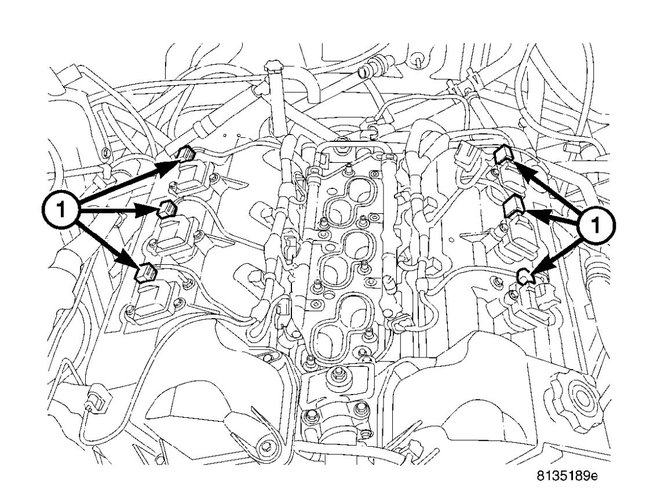 1

1

8135189e