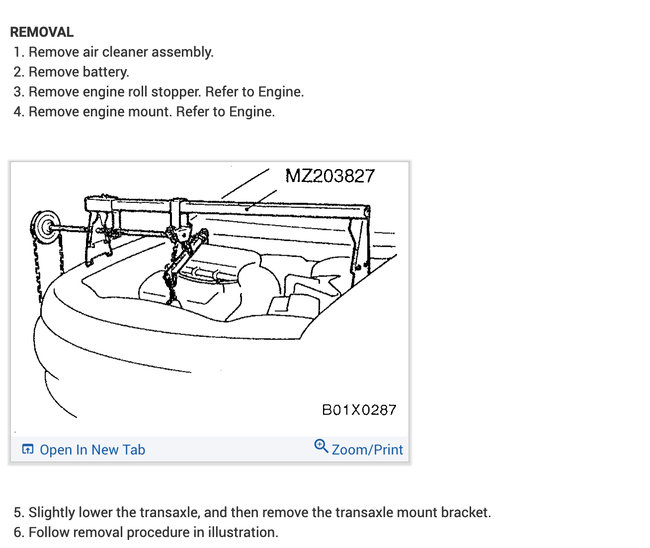 REMOVAL

1. Remove air cleaner assembly.
2. Remove battery.
3. Remove engine roll stopper. Refer to Engine.
4. Remove engine mount. Refer to Engine.

MZ203827

B01X0287

Open In New Tab

Zoom/Print

5. Slightly lower the transaxle, and then remove the transaxle mount bracket.
6. Follow removal procedure in illustration.