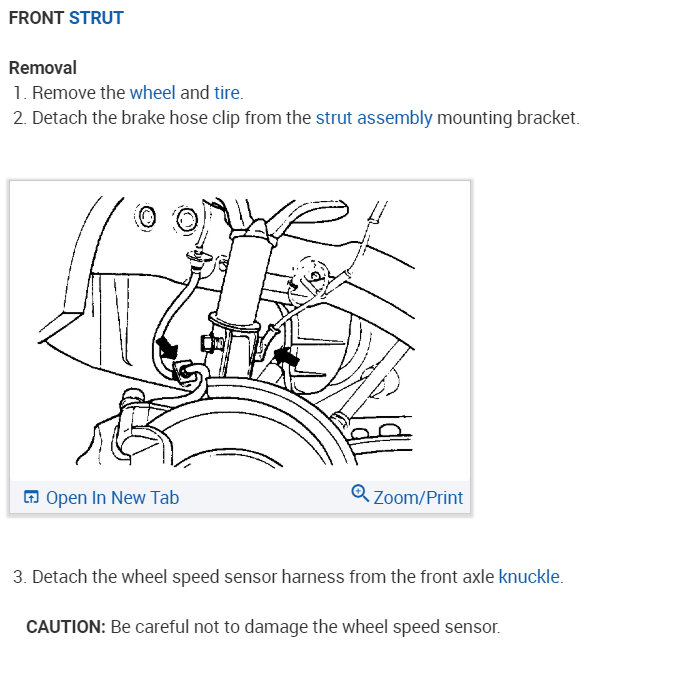 FRONT STRUT

Removal
1. Remove the wheel and tire.
2. Detach the brake hose clip from the strut assembly mounting bracket.

Open In New Tab
Zoom/Print

3. Detach the wheel speed sensor harness from the front axle knuckle.

CAUTION: Be careful not to damage the wheel speed sensor.