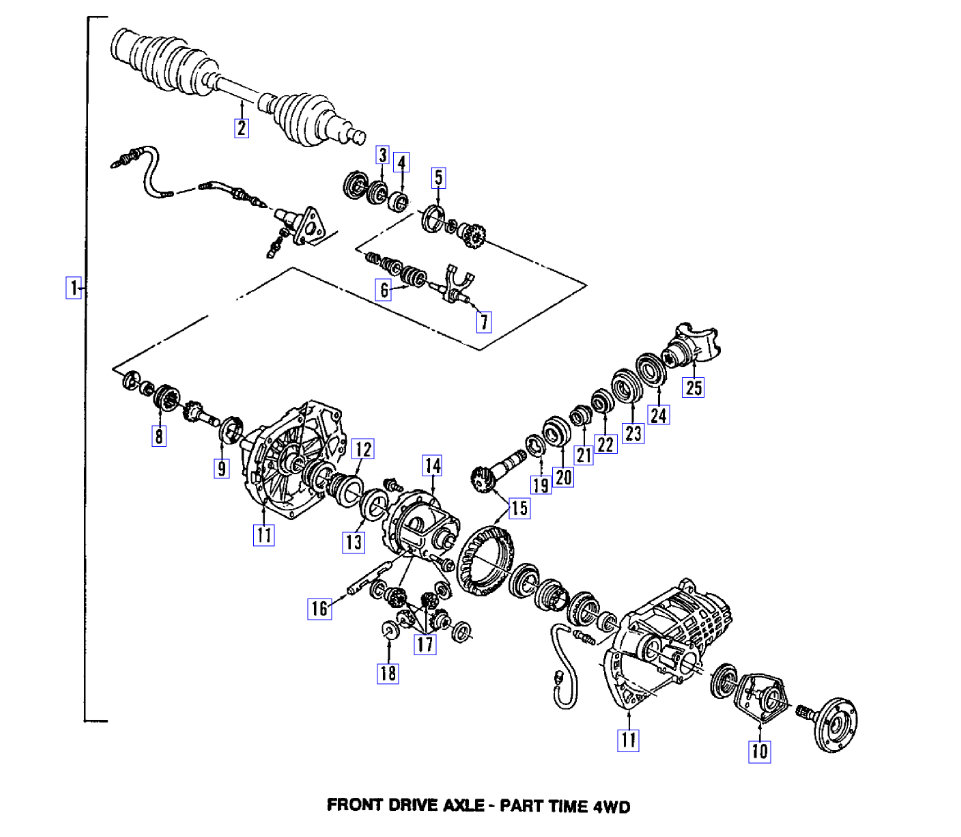 1
2
3
4
5
6
7
8
9
11
12
13
14
15
16
17
18
19
20
21
22
23
24
25
11
10

FRONT DRIVE AXLE - PART TIME 4WD