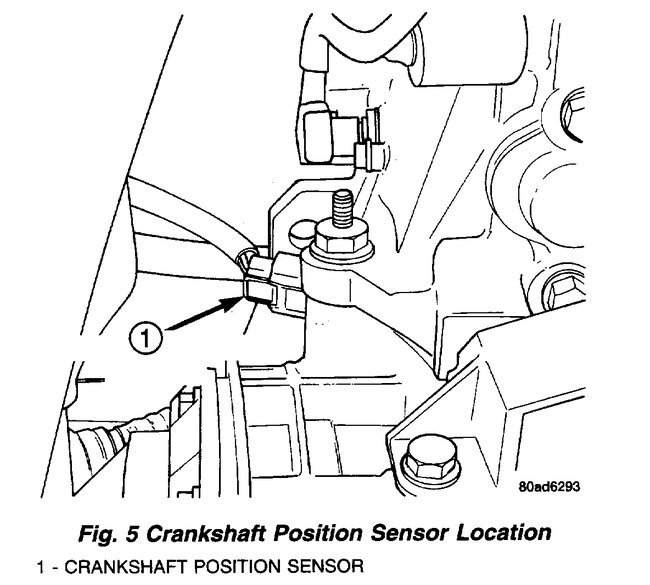 1

80ad6293

Fig. 5 Crankshaft Position Sensor Location

1 - CRANKSHAFT POSITION SENSOR