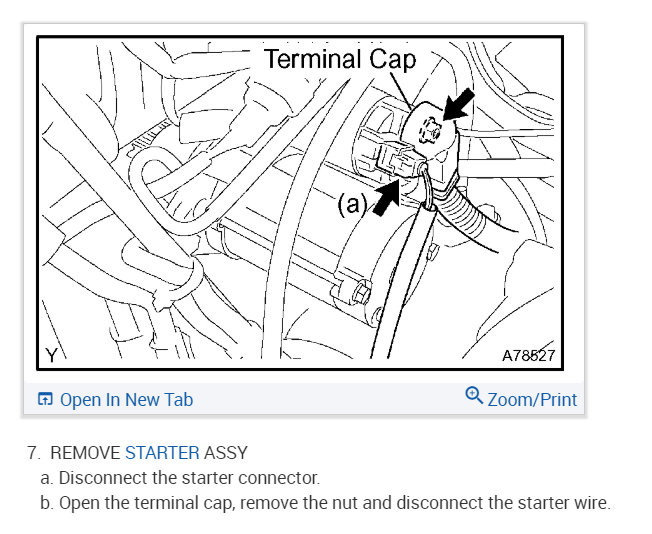 Terminal Cap

(a)

Y

A78527

Open In New Tab

Zoom/Print

7. REMOVE STARTER ASSY

a. Disconnect the starter connector.

b. Open the terminal cap, remove the nut and disconnect the starter wire.