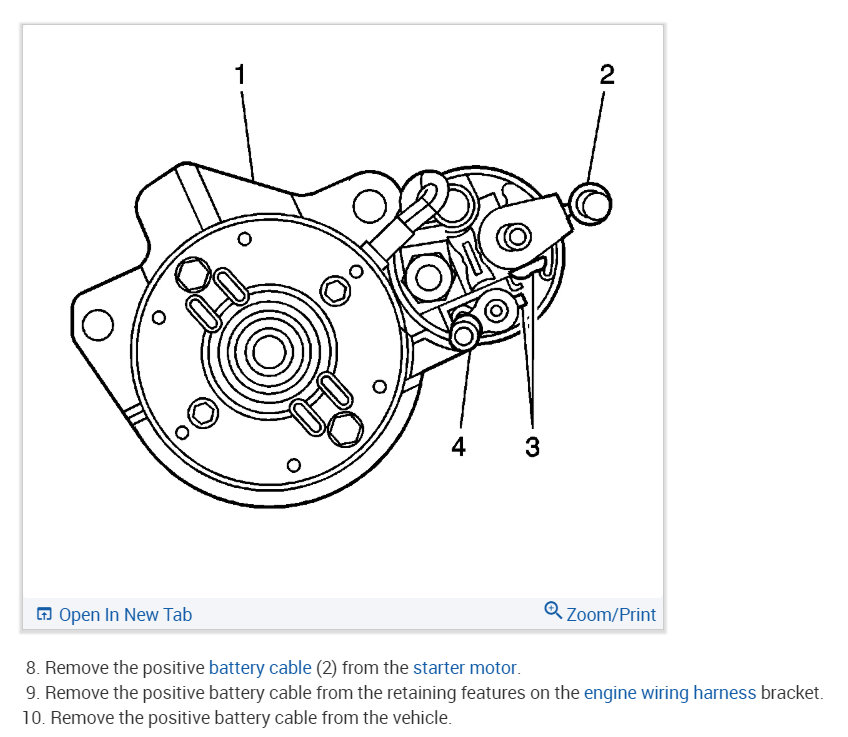 1
2
4
3

Open In New Tab
Zoom/Print

8. Remove the positive battery cable (2) from the starter motor.
9. Remove the positive battery cable from the retaining features on the engine wiring harness bracket.
10. Remove the positive battery cable from the vehicle.