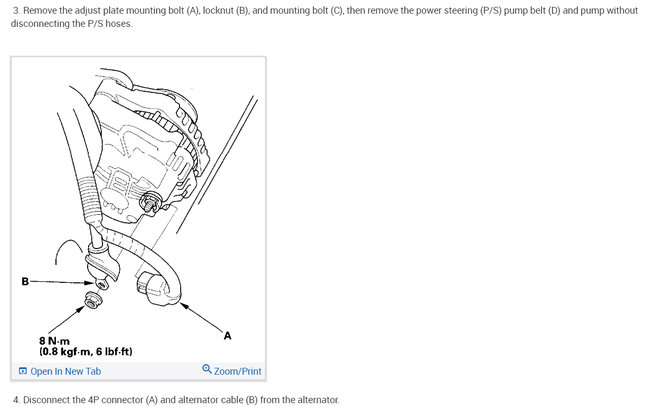 3. Remove the adjust plate mounting bolt (A), locknut (B), and mounting bolt (C), then remove the power steering (P/S) pump belt (D) and pump without disconnecting the P/S hoses.

B

A

8 N·m
(0.8 kgf·m, 6 lbf·ft)

Open In New Tab

Zoom/Print

4. Disconnect the 4P connector (A) and alternator cable (B) from the alternator.