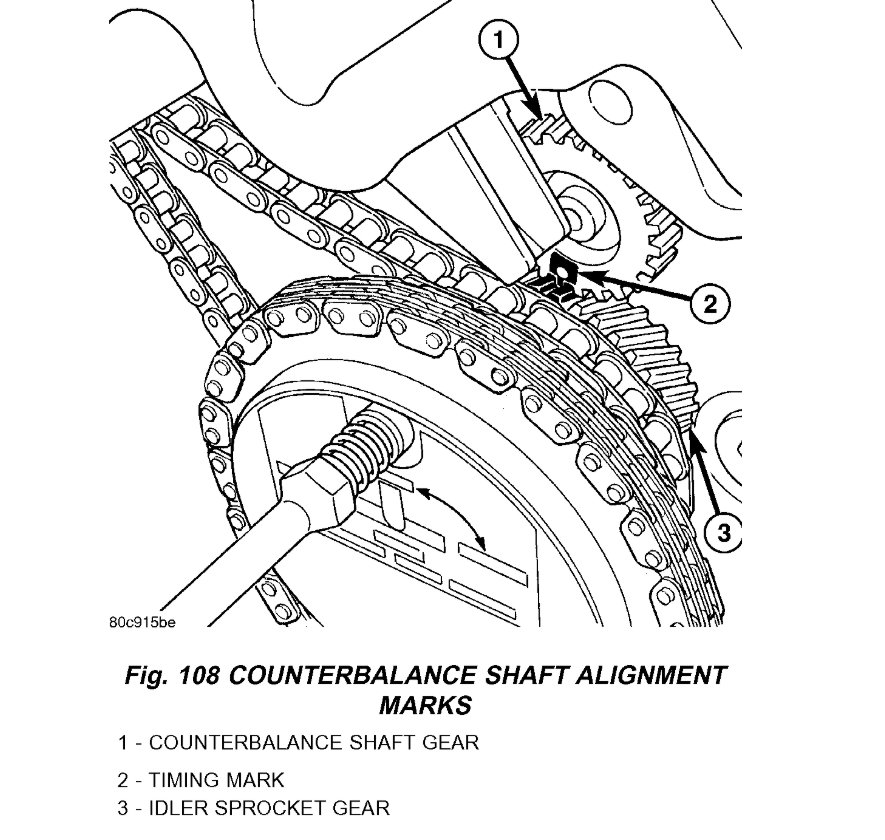 1

2

3

80c915be

Fig. 108 COUNTERBALANCE SHAFT ALIGNMENT MARKS

1 - COUNTERBALANCE SHAFT GEAR

2 - TIMING MARK

3 - IDLER SPROCKET GEAR