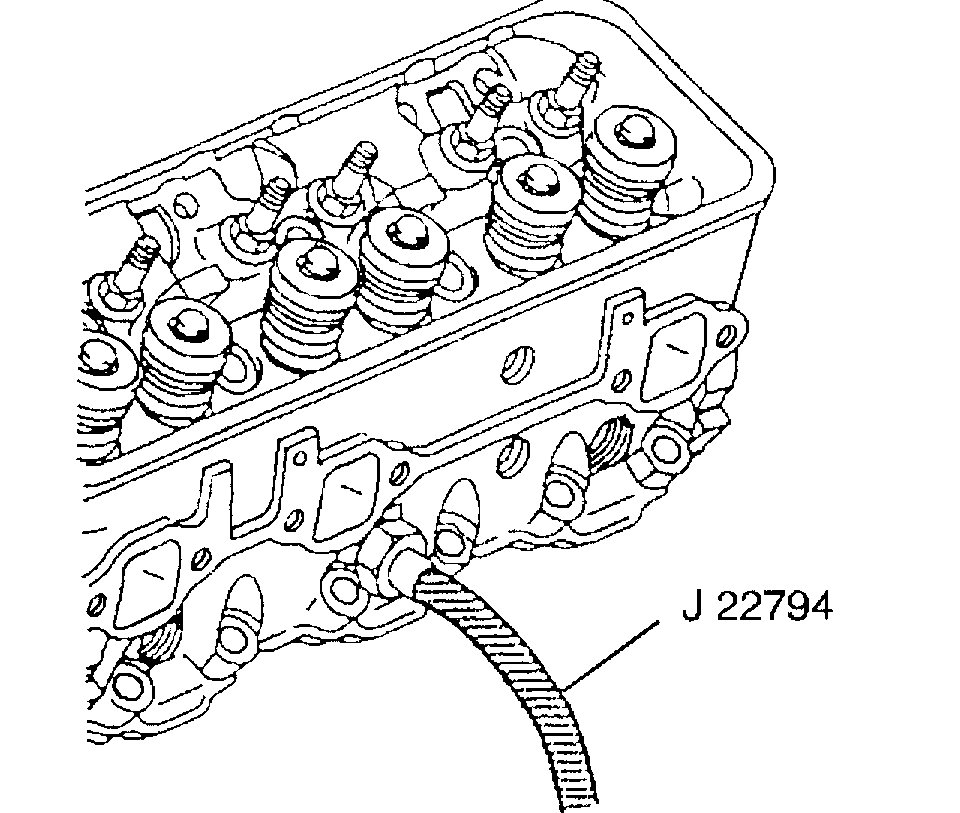 J 22794