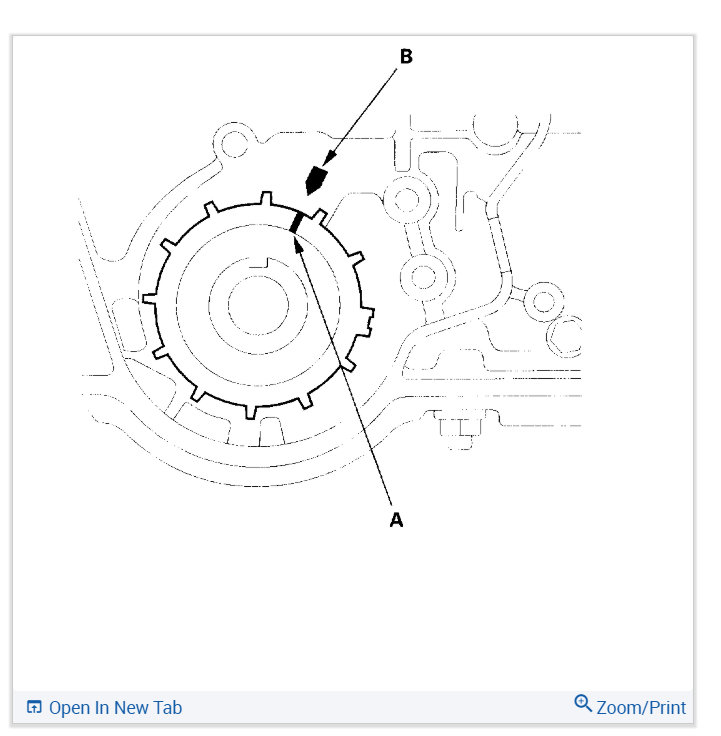 B

A

Open In New Tab

Zoom/Print