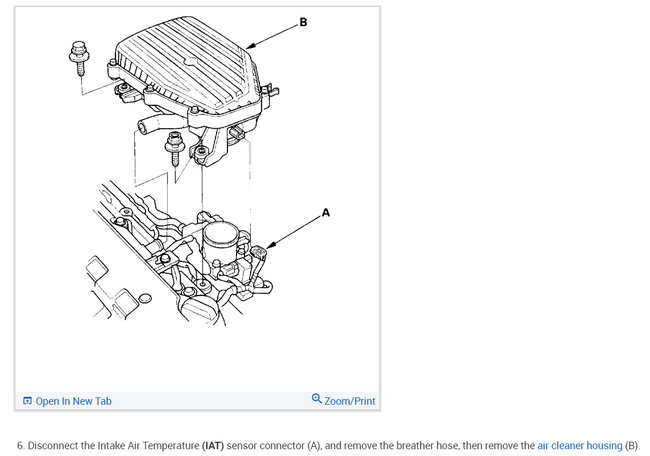 B

A

Open In New Tab

Zoom/Print

6. Disconnect the Intake Air Temperature (IAT) sensor connector (A), and remove the breather hose, then remove the air cleaner housing (B).