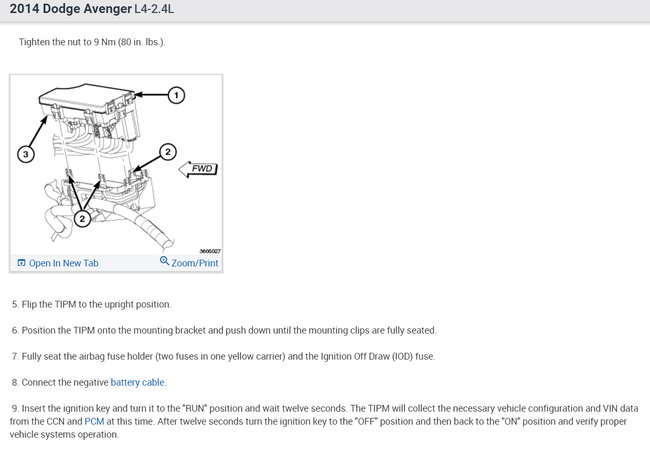 2014 Dodge Avenger L4-2.4L

Tighten the nut to 9 Nm (80 in. lbs.).

1

3

2

FWD

2

3605027

Open In New Tab

Zoom/Print

5. Flip the TIPM to the upright position.

6. Position the TIPM onto the mounting bracket and push down until the mounting clips are fully seated.

7. Fully seat the airbag fuse holder (two fuses in one yellow carrier) and the Ignition Off Draw (IOD) fuse.

8. Connect the negative battery cable.

9. Insert the ignition key and turn it to the "RUN" position and wait twelve seconds. The TIPM will collect the necessary vehicle configuration and VIN data from the CCN and PCM at this time. After twelve seconds turn the ignition key to the "OFF" position and then back to the "ON" position and verify proper vehicle systems operation.