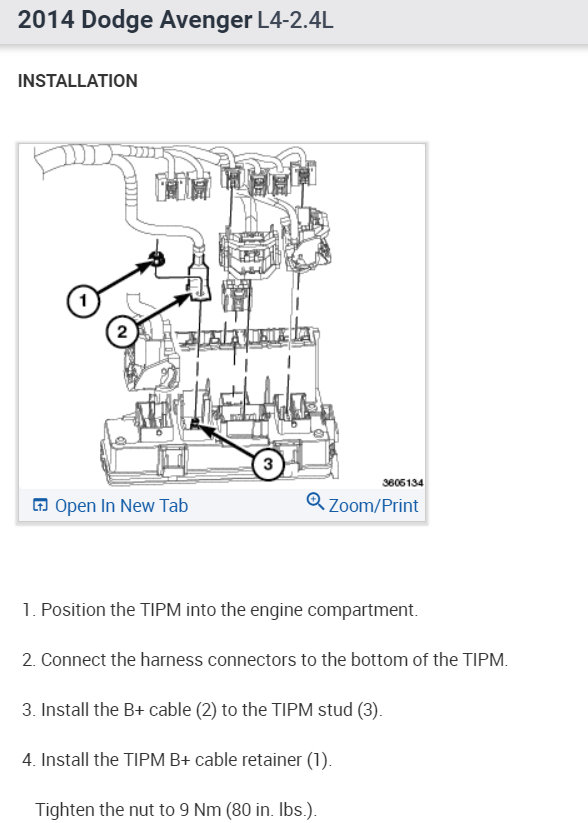 2014 Dodge Avenger L4-2.4L

INSTALLATION

1

2

3

3605134

Open In New Tab

Zoom/Print

1. Position the TIPM into the engine compartment.

2. Connect the harness connectors to the bottom of the TIPM.

3. Install the B+ cable (2) to the TIPM stud (3).

4. Install the TIPM B+ cable retainer (1).

Tighten the nut to 9 Nm (80 in. lbs.).