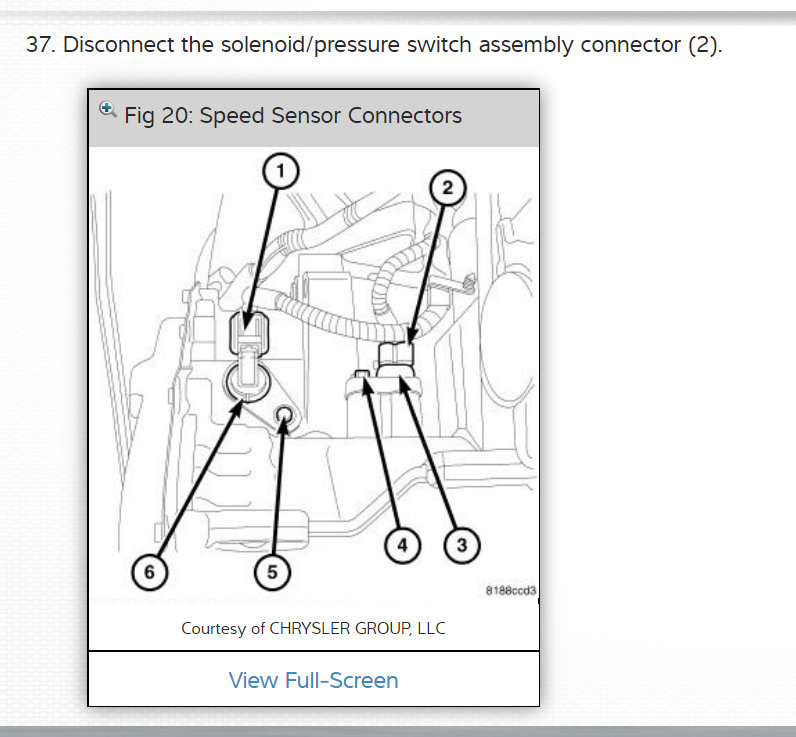 37. Disconnect the solenoid/pressure switch assembly connector (2).

Fig 20: Speed Sensor Connectors

1
2
6
5
4
3
8188ccd3

Courtesy of CHRYSLER GROUP, LLC

View Full-Screen